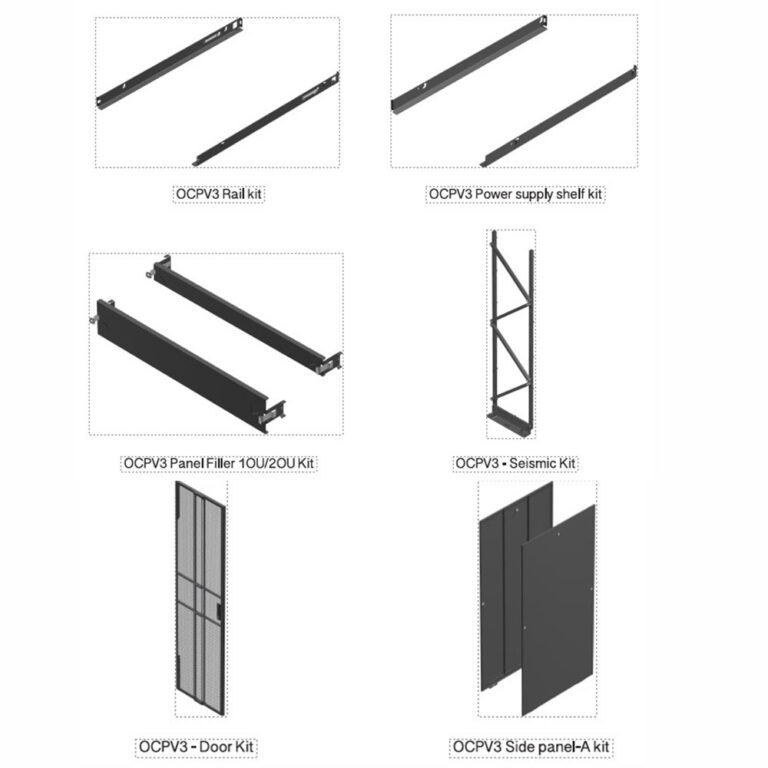 OCPV3 Rail kit

OCPV3 Power supply shelf kit

OCPV3 Panel Filler 1OU/2OU Kit

OCPV3 - Seismic Kit

OCPV3 - Door Kit

OCPV3 Side panel-A kit